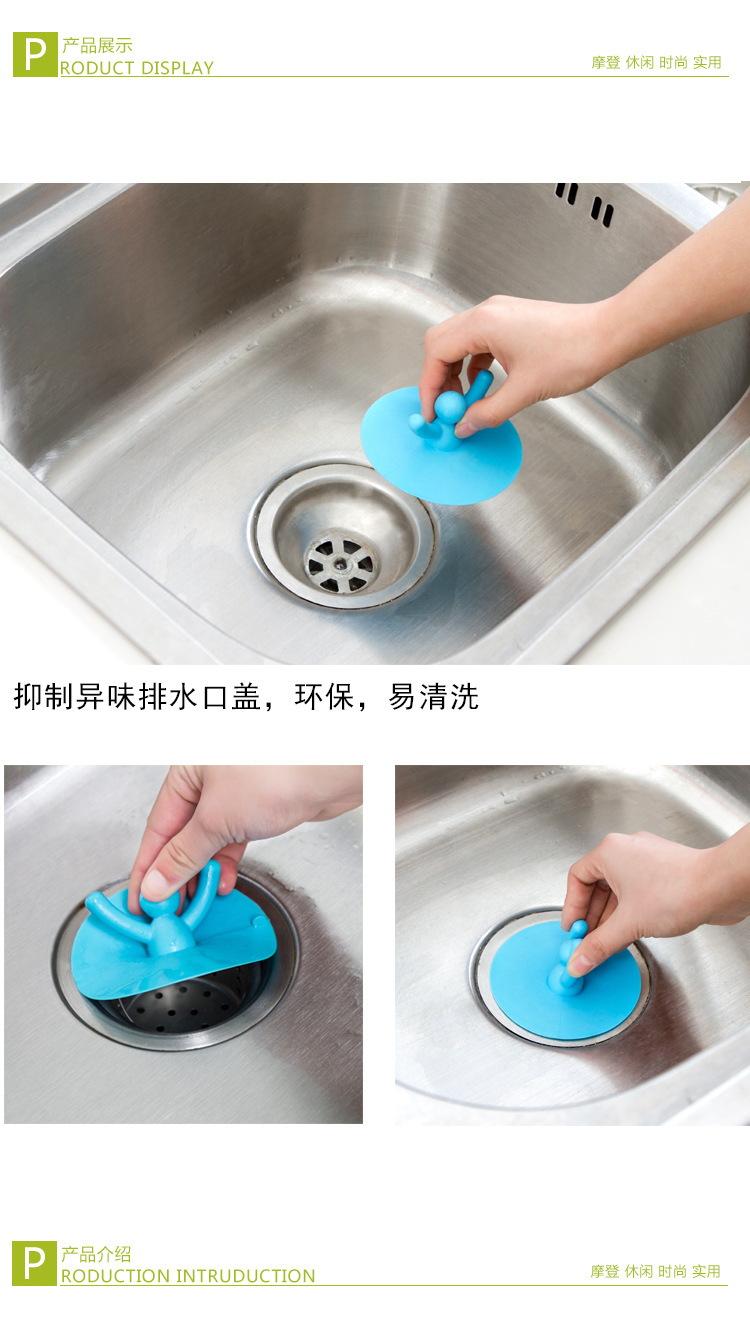 P 产品展示
RODUCT DISPLAY
摩登 休闲 时尚 实用

抑制异味排水口盖，环保，易清洗

P 产品介绍
RODUCTION INTRUDUCTION
摩登 休闲 时尚 实用